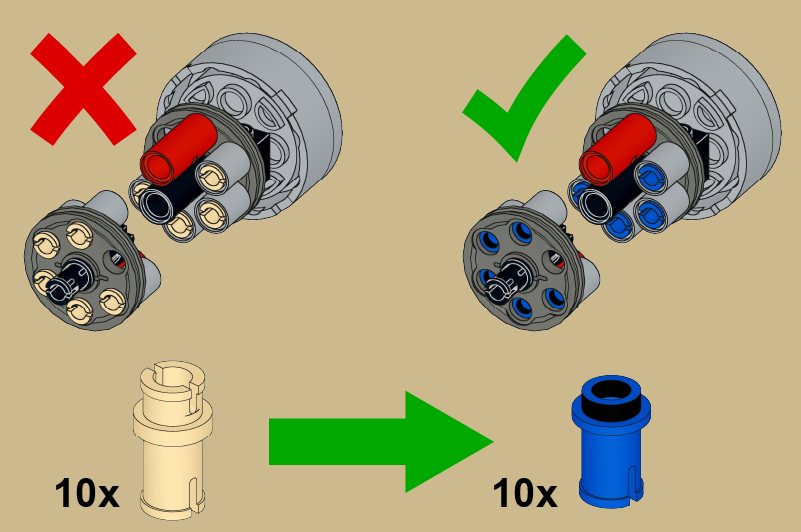 10x

10x